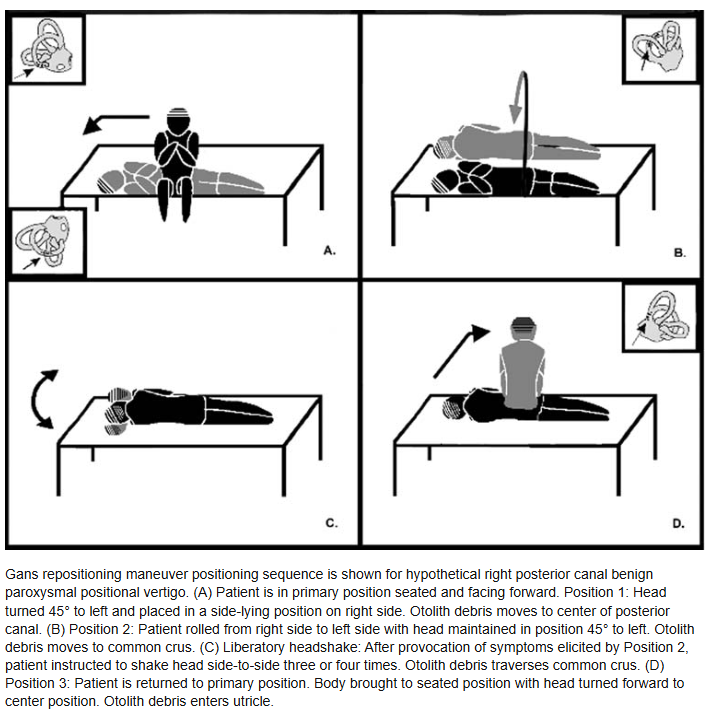 A.

B.

C.

D.

Gans repositioning maneuver positioning sequence is shown for hypothetical right posterior canal benign paroxysmal positional vertigo. (A) Patient is in primary position seated and facing forward. Position 1: Head turned 45° to left and placed in a side-lying position on right side. Otolith debris moves to center of posterior canal. (B) Position 2: Patient rolled from right side to left side with head maintained in position 45° to left. Otolith debris moves to common crus. (C) Liberatory headshake: After provocation of symptoms elicited by Position 2, patient instructed to shake head side-to-side three or four times. Otolith debris traverses common crus. (D) Position 3: Patient is returned to primary position. Body brought to seated position with head turned forward to center position. Otolith debris enters utricle.